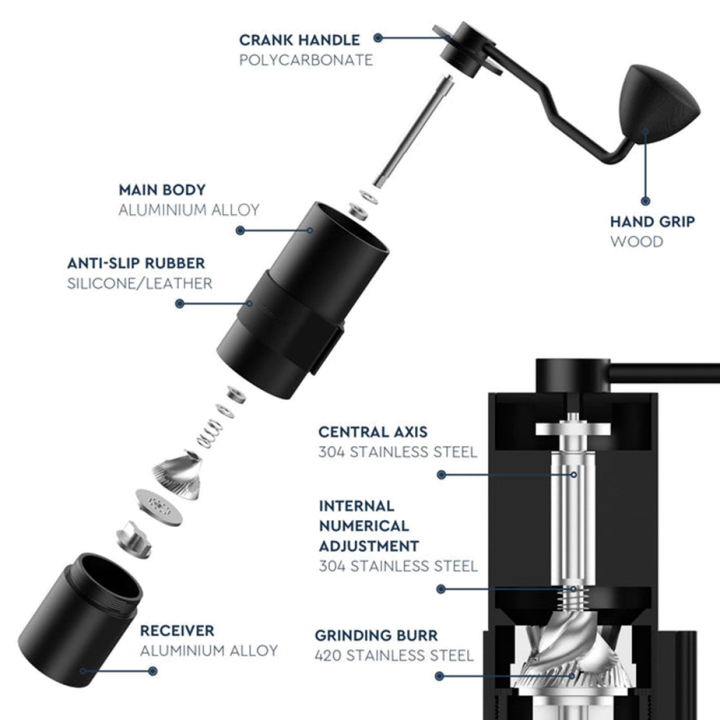 CRANK HANDLE
POLYCARBONATE

MAIN BODY
ALUMINIUM ALLOY

ANTI-SLIP RUBBER
SILICONE/LEATHER

HAND GRIP
WOOD

CENTRAL AXIS
304 STAINLESS STEEL

INTERNAL NUMERICAL ADJUSTMENT
304 STAINLESS STEEL

RECEIVER
ALUMINIUM ALLOY

GRINDING BURR
420 STAINLESS STEEL