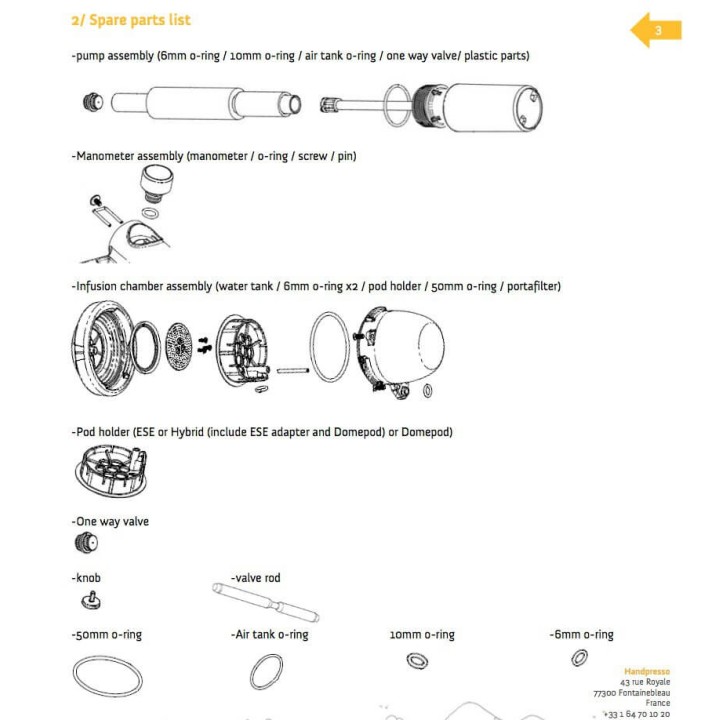 2/ Spare parts list

3

-pump assembly (6mm o-ring / 10mm o-ring / air tank o-ring / one way valve/ plastic parts)

-Manometer assembly (manometer / o-ring / screw / pin)

-Infusion chamber assembly (water tank / 6mm o-ring x2 / pod holder / 50mm o-ring / portafilter)

-Pod holder (ESE or Hybrid (include ESE adapter and Domepod) or Domepod)

-One way valve

-knob

-valve rod

-50mm o-ring

-Air tank o-ring

10mm o-ring

-6mm o-ring

Handpresso
43 rue Royale
77300 Fontainebleau
France
+33 1 64 70 10 20