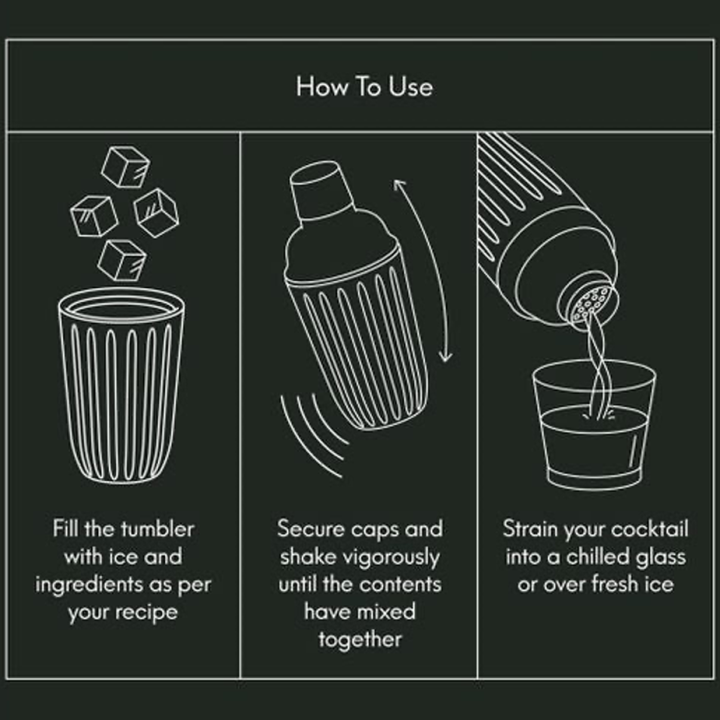 How To Use

Fill the tumbler with ice and ingredients as per your recipe

Secure caps and shake vigorously until the contents have mixed together

Strain your cocktail into a chilled glass or over fresh ice